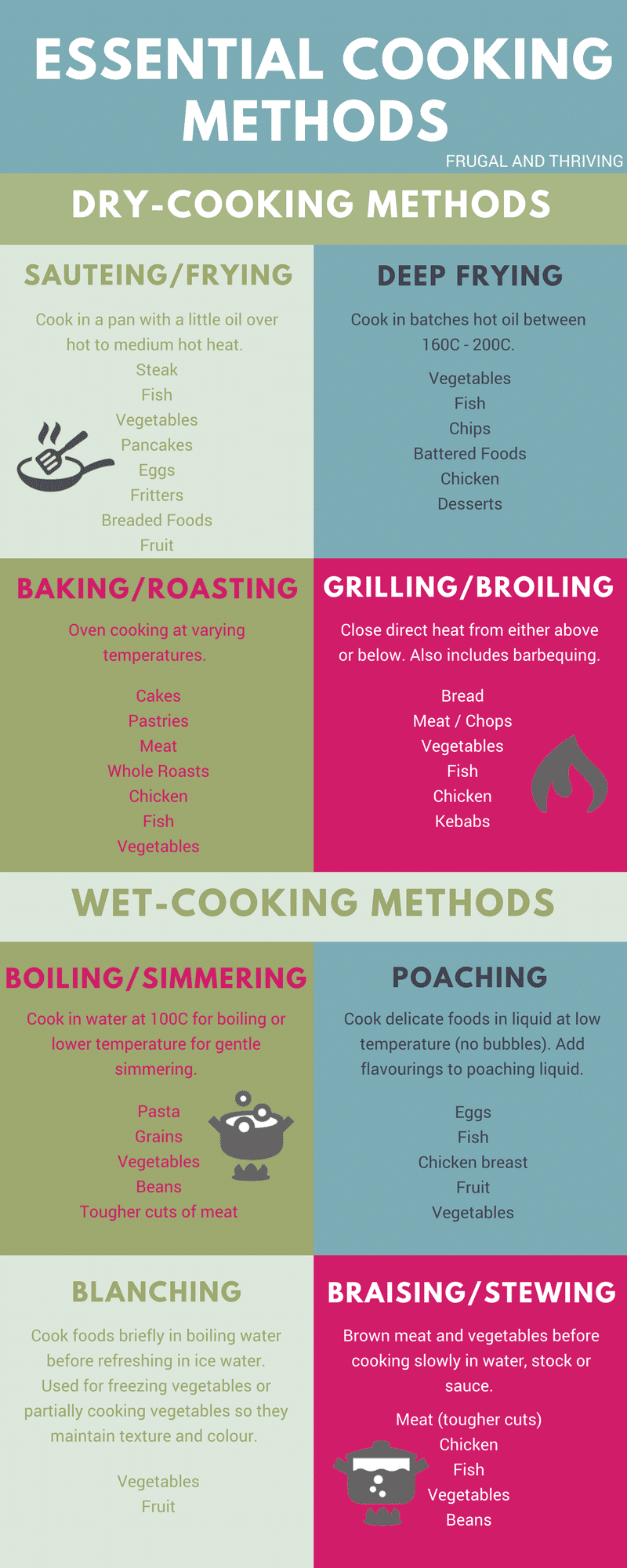 ESSENTIAL COOKING METHODS

FRUGAL AND THRIVING

DRY-COOKING METHODS

SAUTEING/FRYING

Cook in a pan with a little oil over hot to medium hot heat.

Steak
Fish
Vegetables
Pancakes
Eggs
Fritters
Breaded Foods
Fruit

DEEP FRYING

Cook in batches hot oil between 160C - 200C.

Vegetables
Fish
Chips
Battered Foods
Chicken
Desserts

BAKING/ROASTING

Oven cooking at varying temperatures.

Cakes
Pastries
Meat
Whole Roasts
Chicken
Fish
Vegetables

GRILLING/BROILING

Close direct heat from either above or below. Also includes barbequing.

Bread
Meat / Chops
Vegetables
Fish
Chicken
Kebabs

WET-COOKING METHODS

BOILING/SIMMERING

Cook in water at 100C for boiling or lower temperature for gentle simmering.

Pasta
Grains
Vegetables
Beans
Tougher cuts of meat

POACHING

Cook delicate foods in liquid at low temperature (no bubbles). Add flavourings to poaching liquid.

Eggs
Fish
Chicken breast
Fruit
Vegetables

BLANCHING

Cook foods briefly in boiling water before refreshing in ice water. Used for freezing vegetables or partially cooking vegetables so they maintain texture and colour.

Vegetables
Fruit

BRAISING/STEWING

Brown meat and vegetables before cooking slowly in water, stock or sauce.

Meat (tougher cuts)
Chicken
Fish
Vegetables
Beans